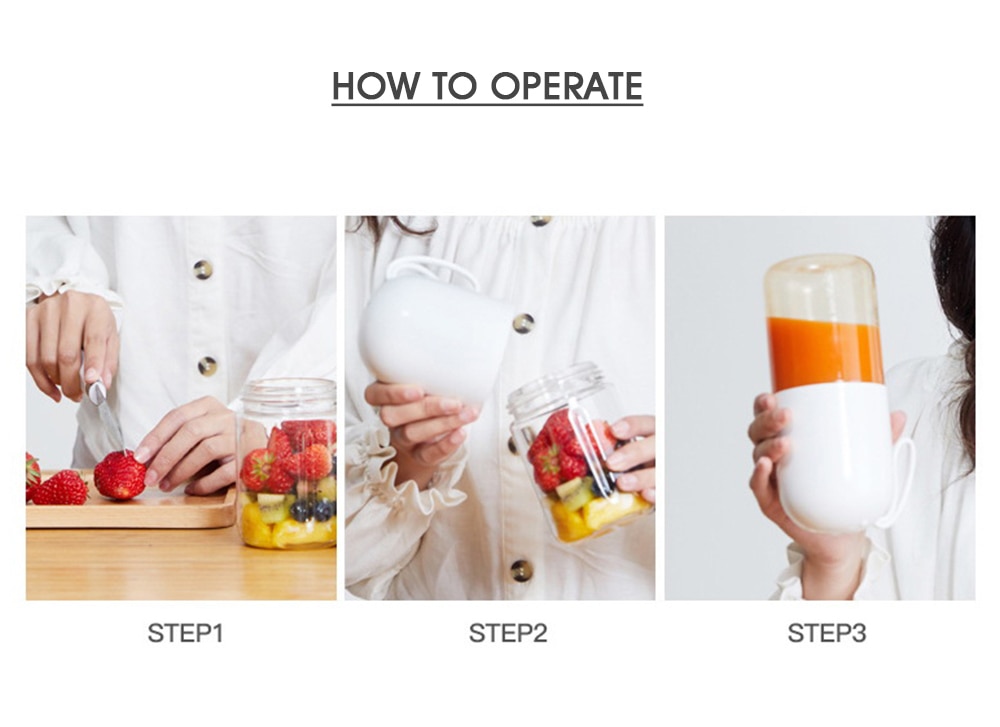 HOW TO OPERATE

STEP1

STEP2

STEP3