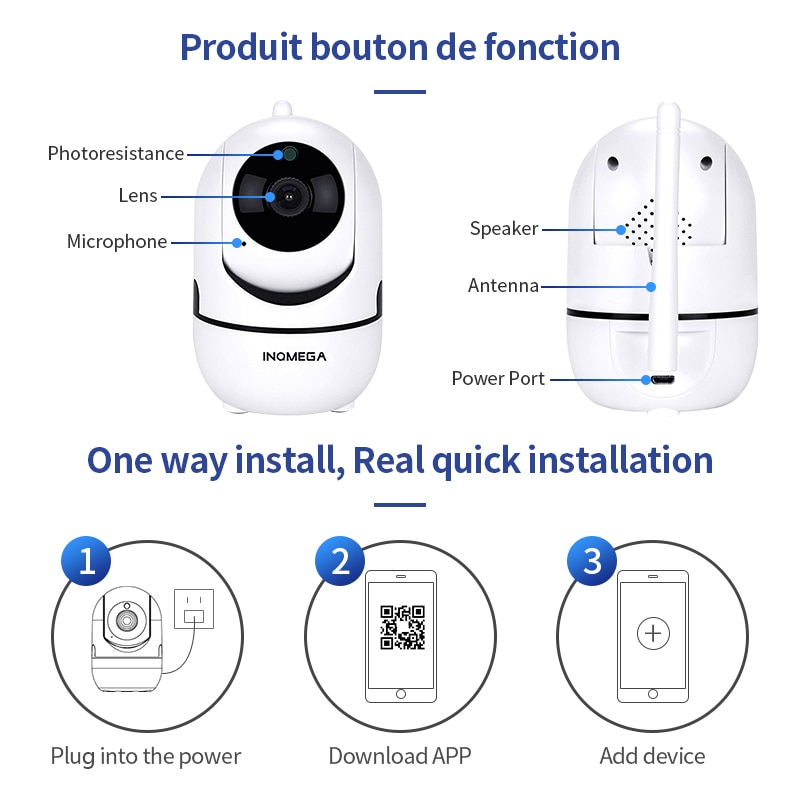 Produit bouton de fonction

Photoresistance

Lens

Microphone

INQMEGA

Speaker

Antenna

Power Port

One way install, Real quick installation

1

Plug into the power

2

Download APP

3

Add device