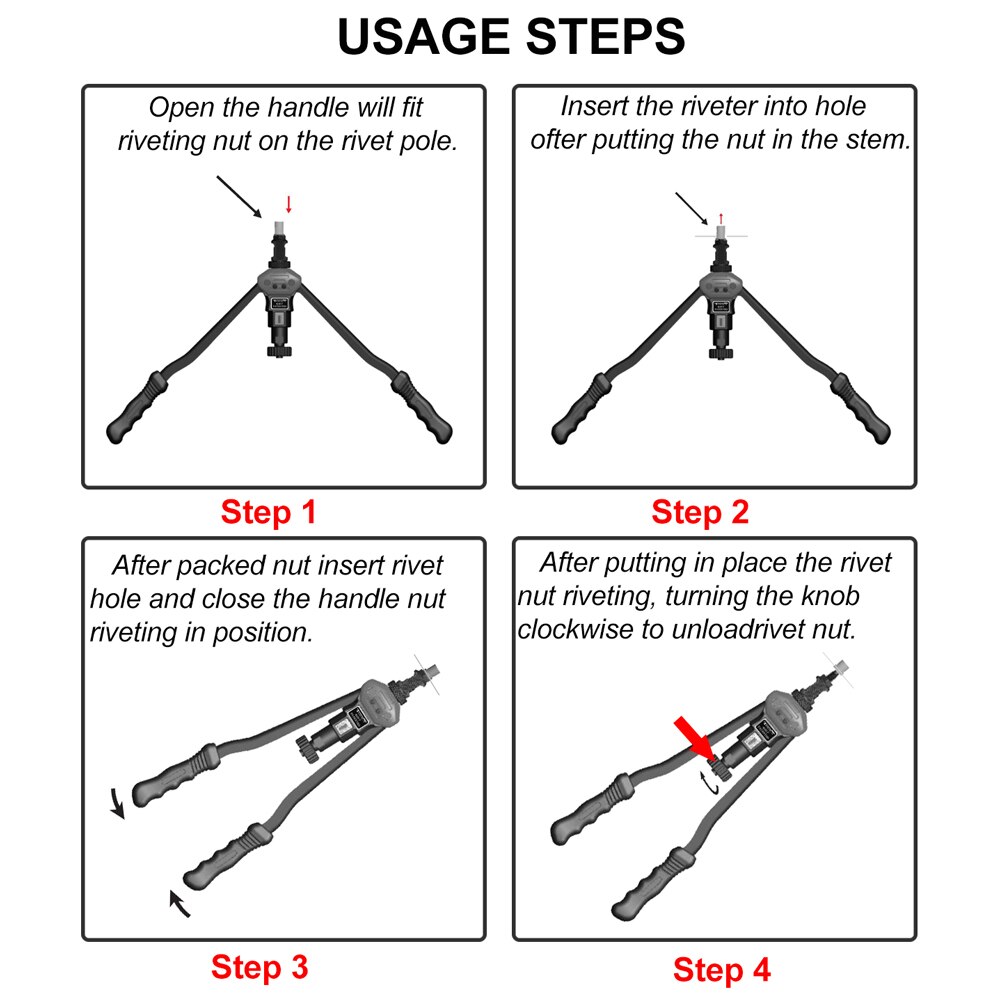 USAGE STEPS

Open the handle will fit riveting nut on the rivet pole.

Step 1

Insert the riveter into hole ofter putting the nut in the stem.

Step 2

After packed nut insert rivet hole and close the handle nut riveting in position.

Step 3

After putting in place the rivet nut riveting, turning the knob clockwise to unloadrivet nut.

Step 4