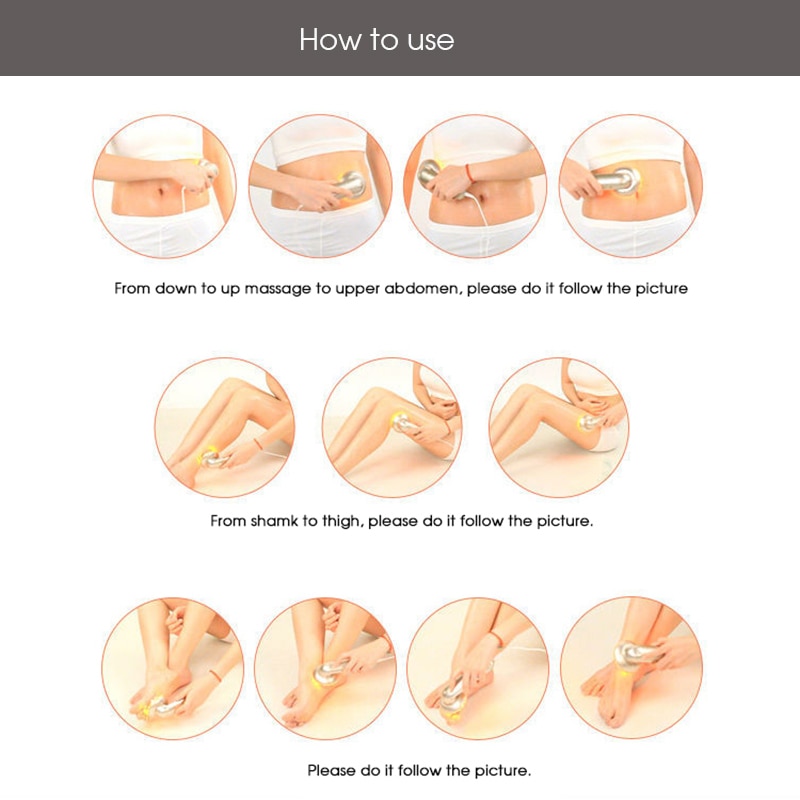 How to use

From down to up massage to upper abdomen, please do it follow the picture

From shamk to thigh, please do it follow the picture.

Please do it follow the picture.